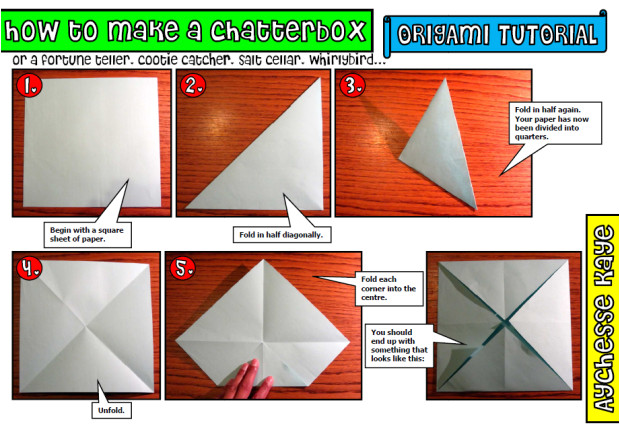 how to make a chatterbox

ORIGAMI TUTORIAL

or a fortune teller. cootie catcher. salt cellar. whirlybird...

1.

Begin with a square sheet of paper.

2.

Fold in half diagonally.

3.

Fold in half again. Your paper has now been divided into quarters.

4.

Unfold.

5.

Fold each corner into the centre.

You should end up with something that looks like this:

Aychesse Kaye