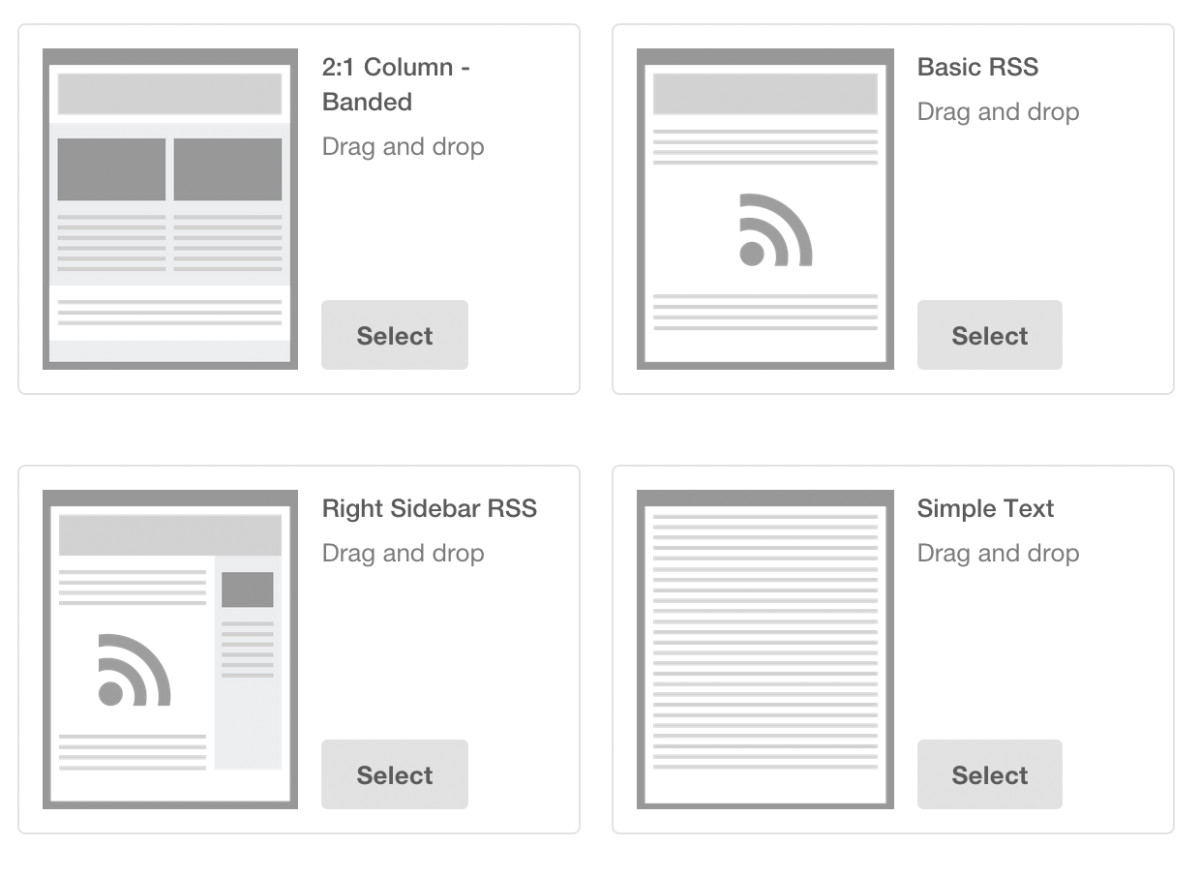 2:1 Column - Banded
Drag and drop

Select

Basic RSS
Drag and drop

Select

Right Sidebar RSS
Drag and drop

Select

Simple Text
Drag and drop

Select