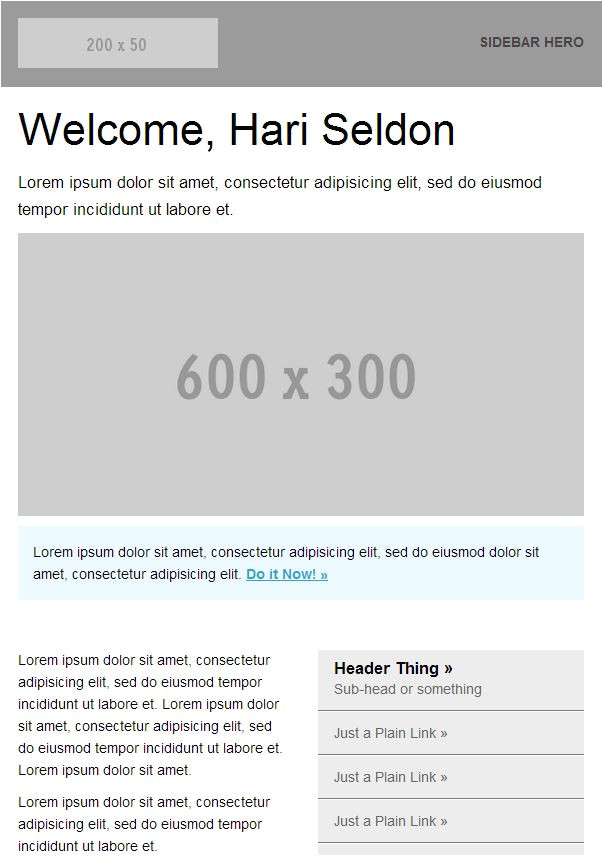 200 x 50

SIDEBAR HERO

Welcome, Hari Seldon

Lorem ipsum dolor sit amet, consectetur adipisicing elit, sed do eiusmod tempor incididunt ut labore et.

600 x 300

Lorem ipsum dolor sit amet, consectetur adipisicing elit, sed do eiusmod dolor sit amet, consectetur adipisicing elit. Do it Now! »

Lorem ipsum dolor sit amet, consectetur adipisicing elit, sed do eiusmod tempor incididunt ut labore et. Lorem ipsum dolor sit amet, consectetur adipisicing elit, sed do eiusmod tempor incididunt ut labore et. Lorem ipsum dolor sit amet.

Lorem ipsum dolor sit amet, consectetur adipisicing elit, sed do eiusmod tempor incididunt ut labore et.

Header Thing »
Sub-head or something

Just a Plain Link »

Just a Plain Link »

Just a Plain Link »