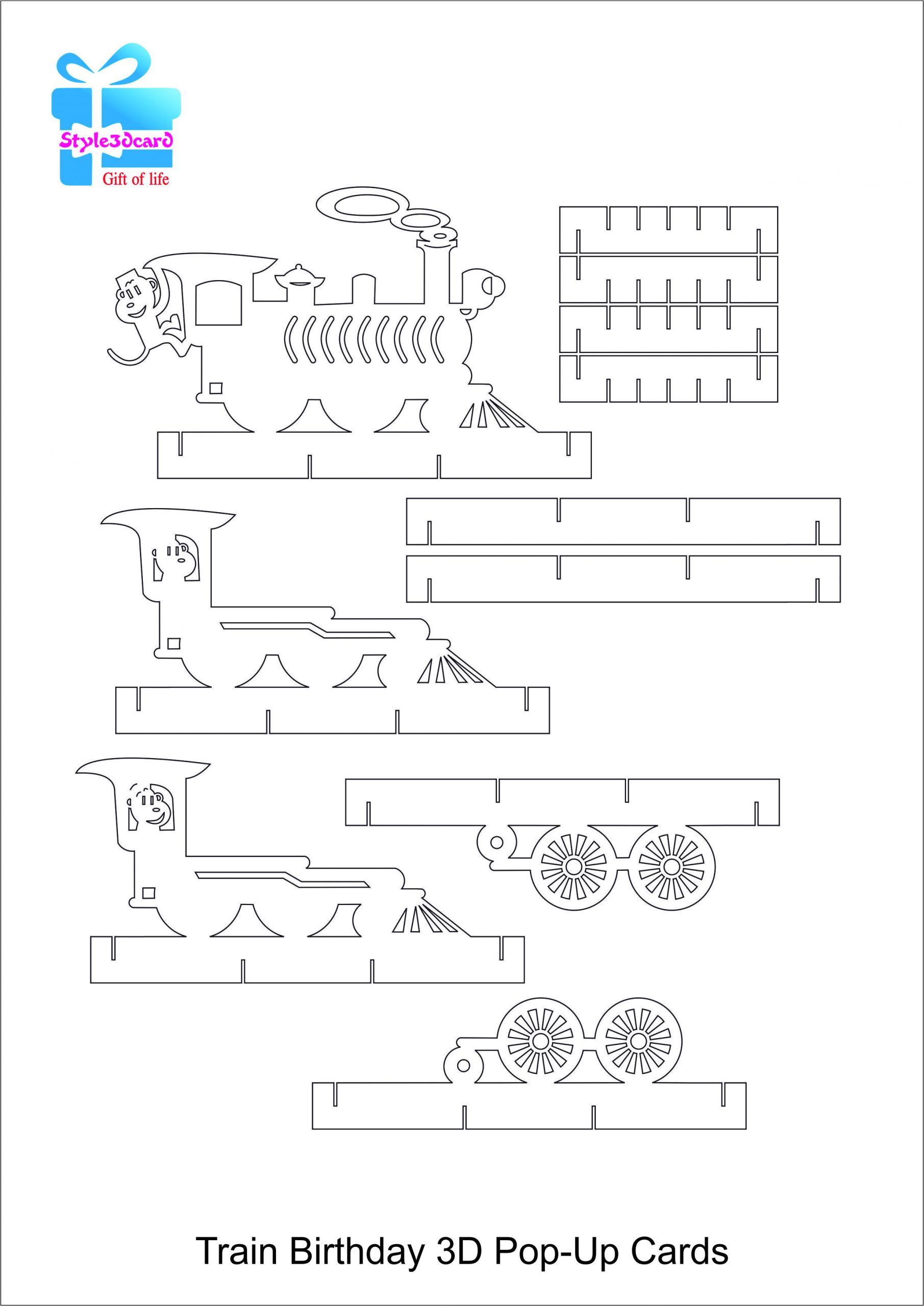 Style3dcard
Gift of life

Train Birthday 3D Pop-Up Cards