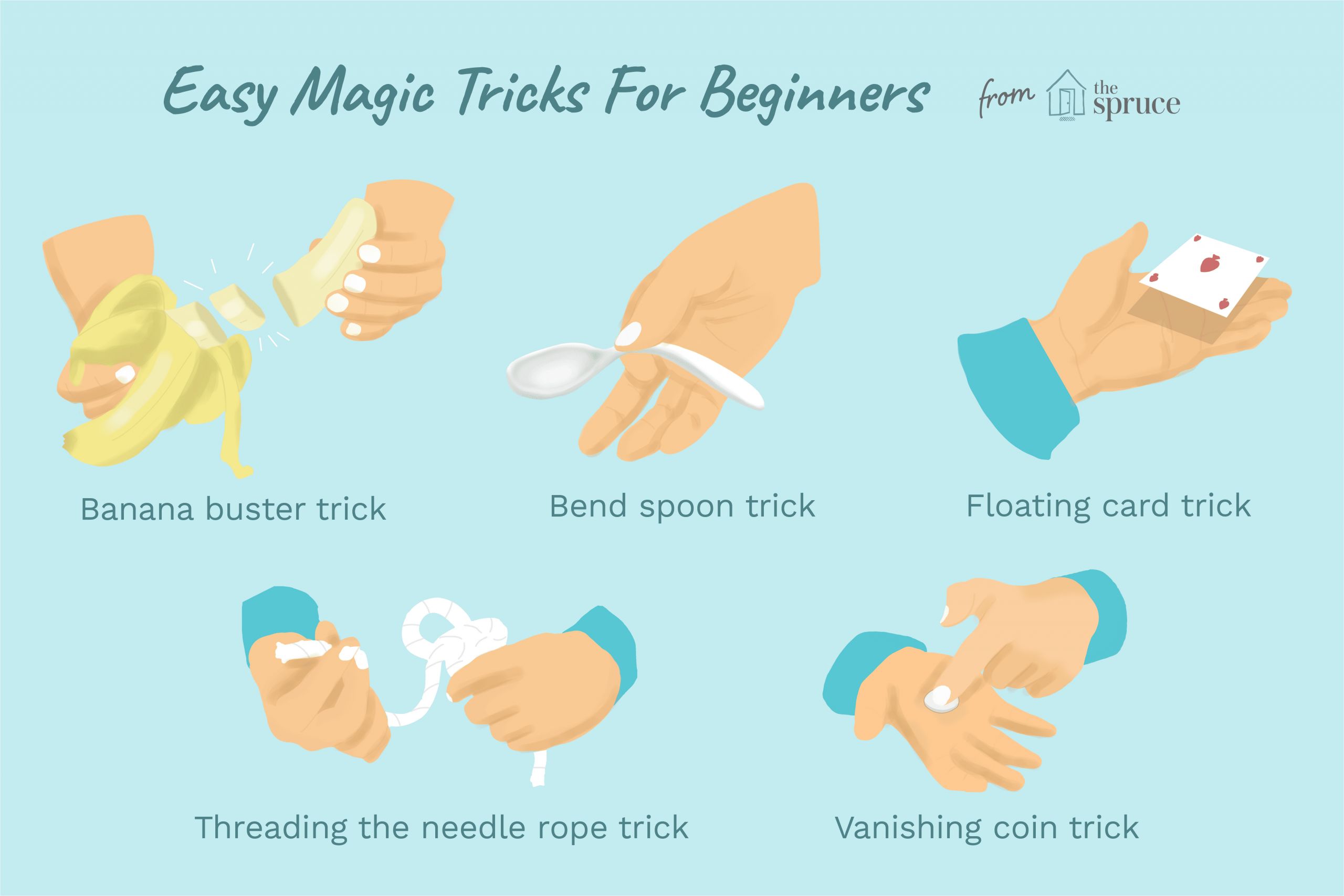 Easy Magic Tricks For Beginners

from the spruce

Banana buster trick

Bend spoon trick

Floating card trick

Threading the needle rope trick

Vanishing coin trick