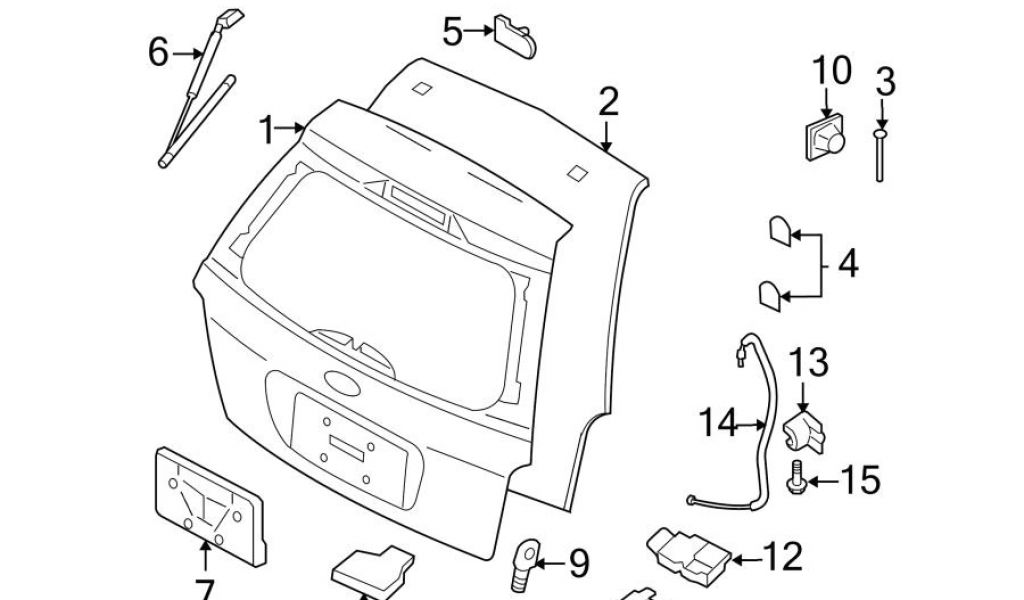 6
5
1
2
10
3
4
13
14
15
7
9
12